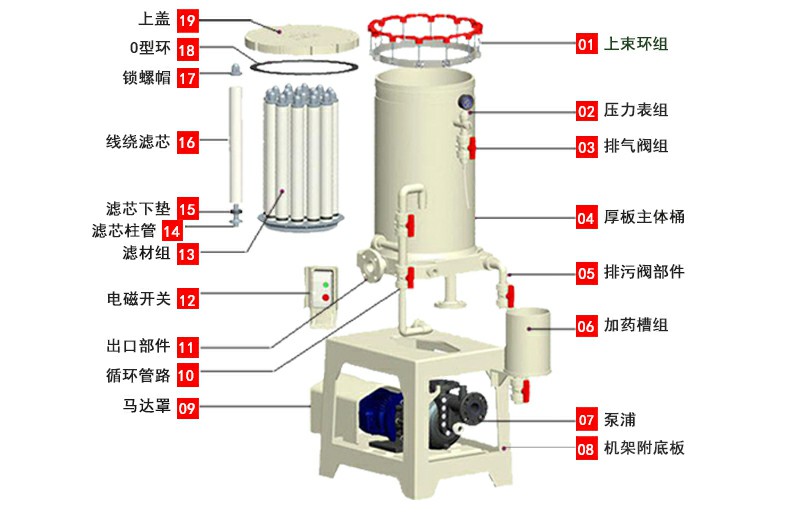 上盖 19
0型环 18
锁螺帽 17
线绕滤芯 16
滤芯下垫 15
滤芯柱管 14
滤材组 13
电磁开关 12
出口部件 11
循环管路 10
马达罩 09

01 上束环组
02 压力表组
03 排气阀组
04 厚板主体桶
05 排污阀部件
06 加药槽组
07 泵浦
08 机架附底板